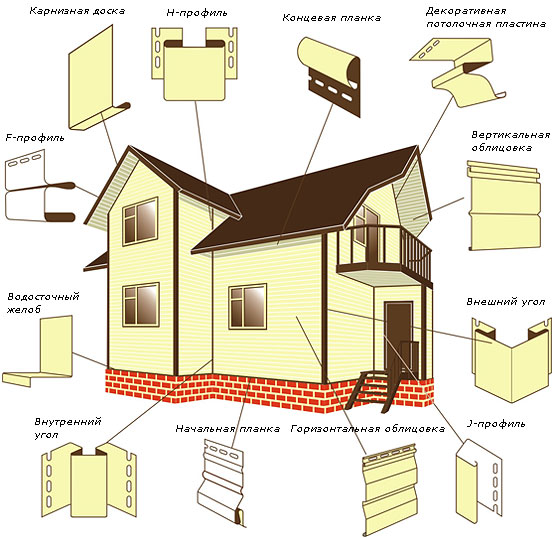 Карнизная доска

Н-профиль

Концевая планка

Декоративная потолочная пластина

F-профиль

Вертикальная облицовка

Водосточный желоб

Внешний угол

Внутренний угол

Начальная планка

Горизонтальная облицовка

J-профиль